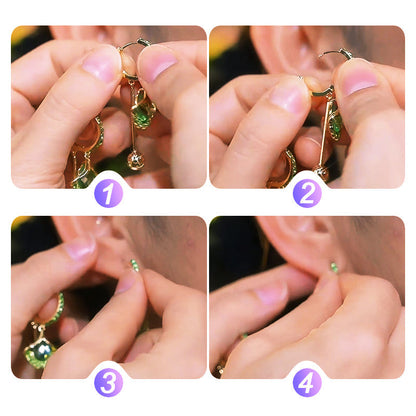 1

2

3

4